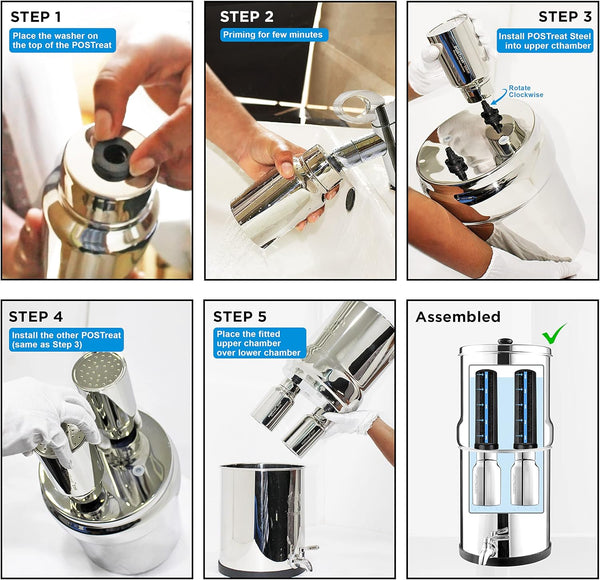 STEP 1
Place the washer on the top of the POSTreat

STEP 2
Priming for few minutes

STEP 3
Install POSTreat Steel into upper cthamber

Rotate Clockwise

STEP 4
Install the other POSTreat (same as Step 3)

STEP 5
Place the fitted upper chamber over lower chamber

Assembled